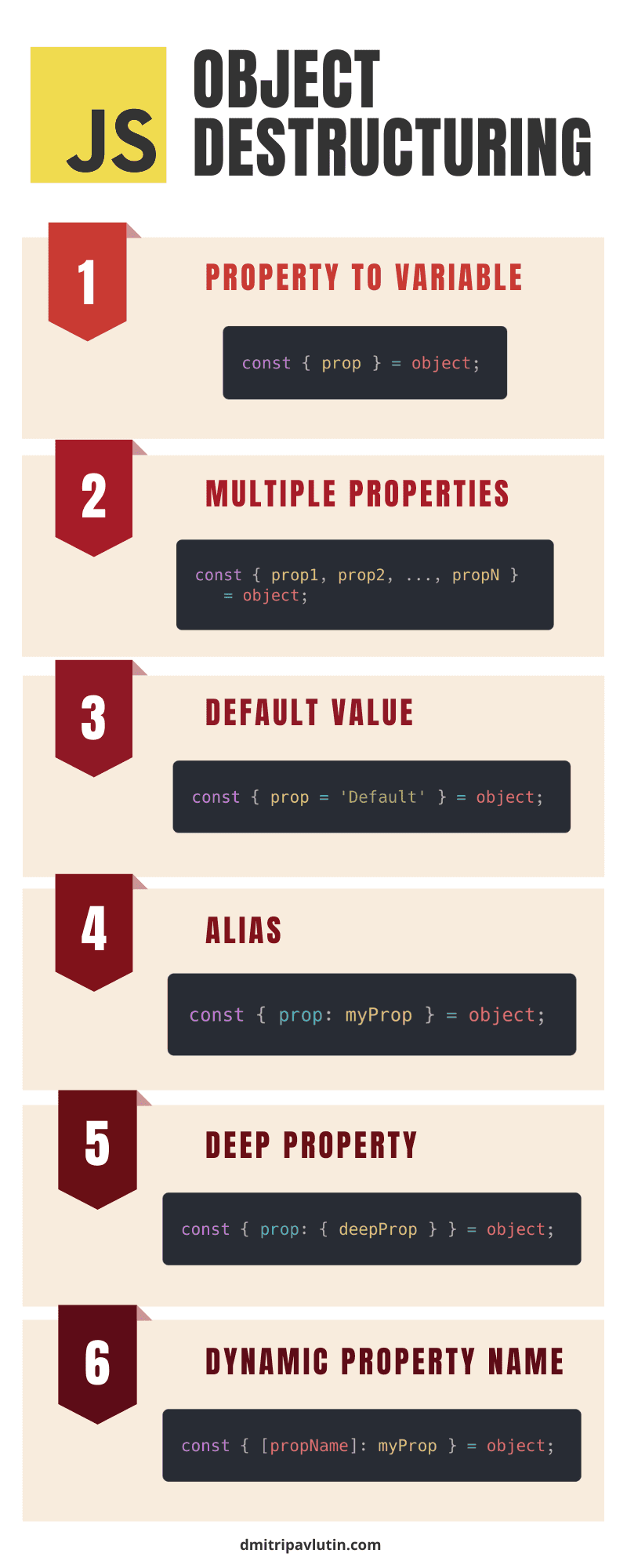 JS

OBJECT DESTRUCTURING

1

PROPERTY TO VARIABLE

const { prop } = object;

2

MULTIPLE PROPERTIES

const { prop1, prop2, ..., propN }
= object;

3

DEFAULT VALUE

const { prop = 'Default' } = object;

4

ALIAS

const { prop: myProp } = object;

5

DEEP PROPERTY

const { prop: { deepProp } } = object;

6

DYNAMIC PROPERTY NAME

const { [propName]: myProp } = object;

dmitripavlutin.com